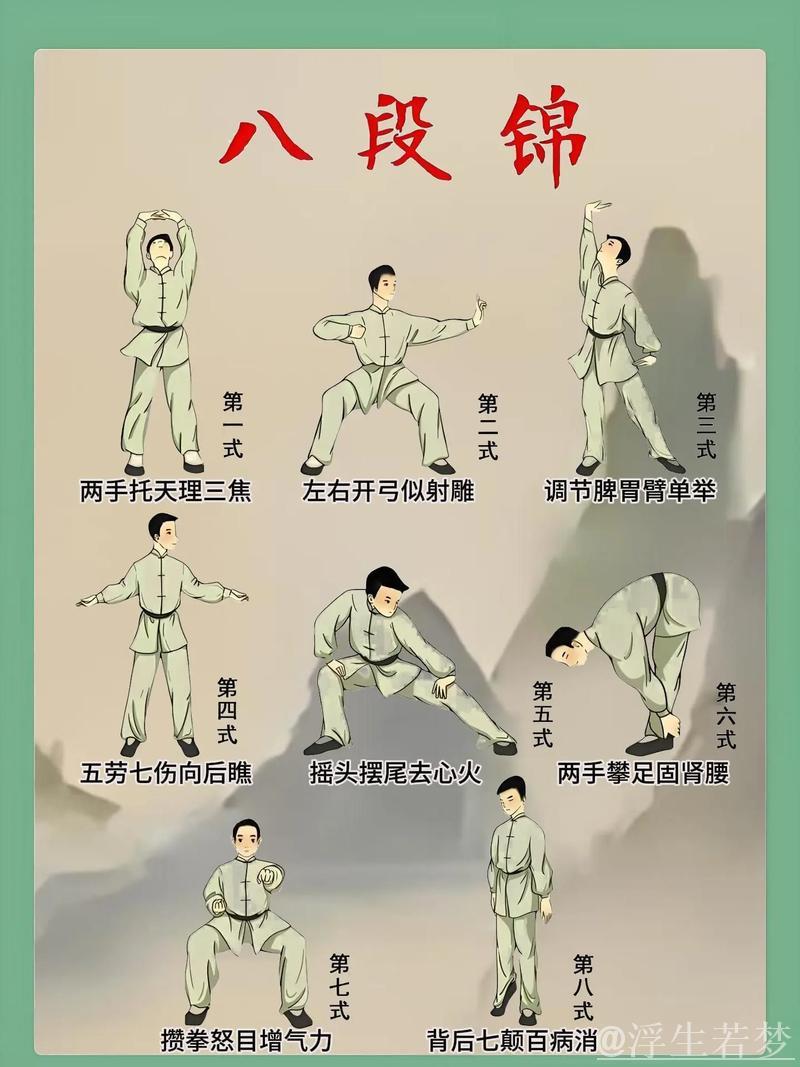 八段锦

第一式
两手托天理三焦

第二式
左右开弓似射雕

第三式
调节脾胃臂单举

第四式
五劳七伤向后瞧

第五式
摇头摆尾去心火

第六式
两手攀足固肾腰

第七式
攒拳怒目增气力

第八式
背后七颠百病消

@浮生若梦